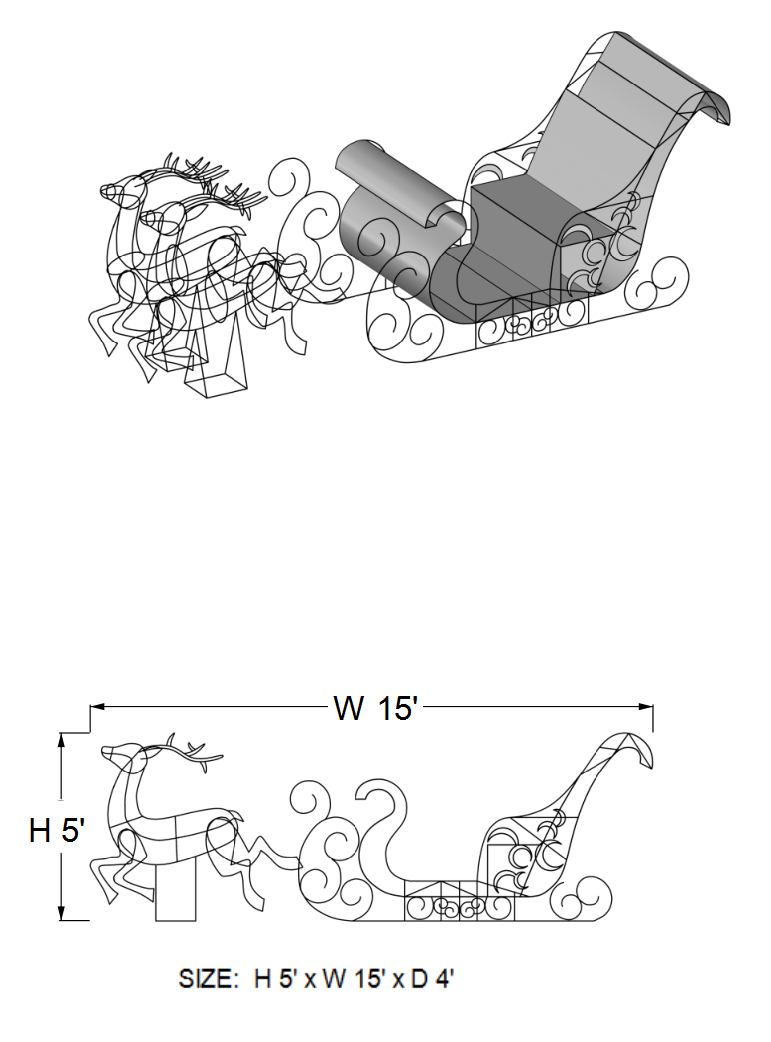 W 15'

H 5'

SIZE: H 5' x W 15' x D 4'